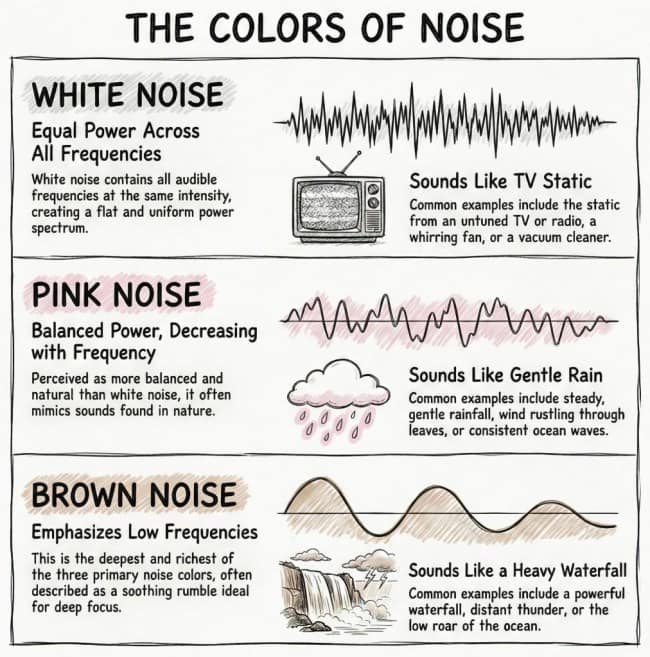 THE COLORS OF NOISE

WHITE NOISE

Equal Power Across All Frequencies

White noise contains all audible frequencies at the same intensity, creating a flat and uniform power spectrum.

Sounds Like TV Static

Common examples include the static from an untuned TV or radio, a whirring fan, or a vacuum cleaner.

PINK NOISE

Balanced Power, Decreasing with Frequency

Perceived as more balanced and natural than white noise, it often mimics sounds found in nature.

Sounds Like Gentle Rain

Common examples include steady, gentle rainfall, wind rustling through leaves, or consistent ocean waves.

BROWN NOISE

Emphasizes Low Frequencies

This is the deepest and richest of the three primary noise colors, often described as a soothing rumble ideal for deep focus.

Sounds Like a Heavy Waterfall

Common examples include a powerful waterfall, distant thunder, or the low roar of the ocean.