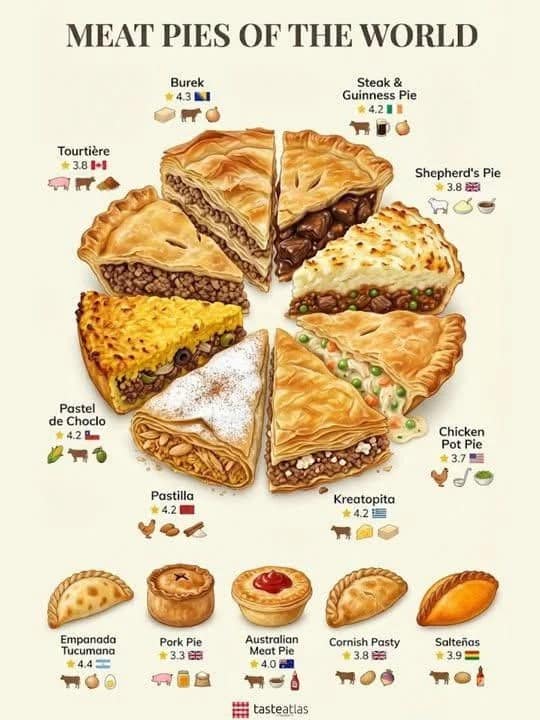 MEAT PIES OF THE WORLD

Burek
4.3

Steak & Guinness Pie
4.2

Tourtière
3.8

Shepherd's Pie
3.8

Pastel de Choclo
4.2

Chicken Pot Pie
3.7

Pastilla
4.2

Kreatopita
4.2

Empanada Tucumana
4.4

Pork Pie
3.3

Australian Meat Pie
4.0

Cornish Pasty
3.8

Salteñas
3.9

tasteatlas