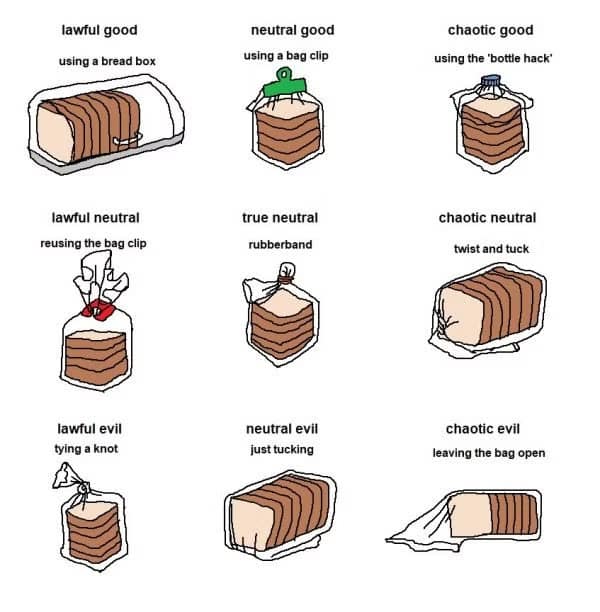 lawful good
using a bread box

neutral good
using a bag clip

chaotic good
using the 'bottle hack'

lawful neutral
reusing the bag clip

true neutral
rubberband

chaotic neutral
twist and tuck

lawful evil
tying a knot

neutral evil
just tucking

chaotic evil
leaving the bag open