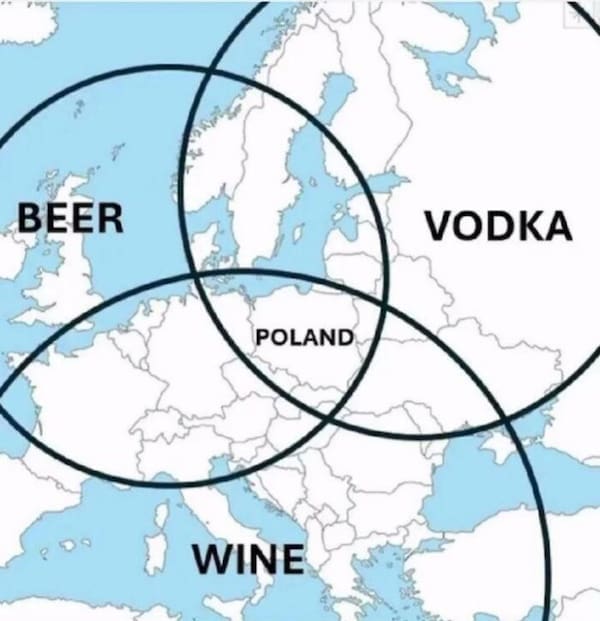 BEER

VODKA

POLAND

WINE