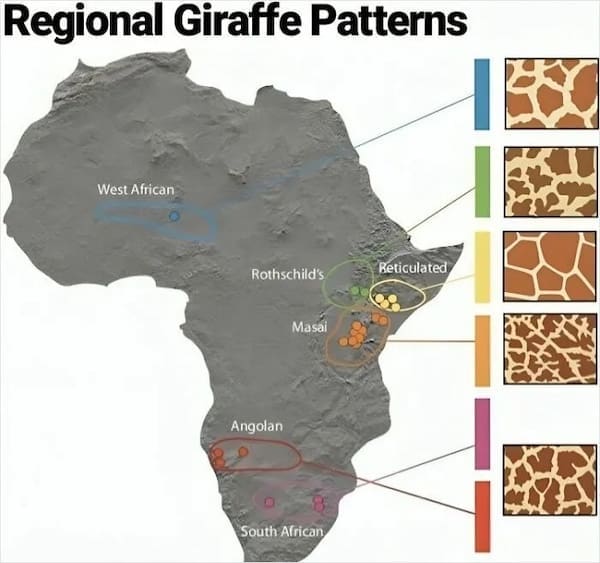 Regional Giraffe Patterns

West African

Rothschild's

Reticulated

Masai

Angolan

South African