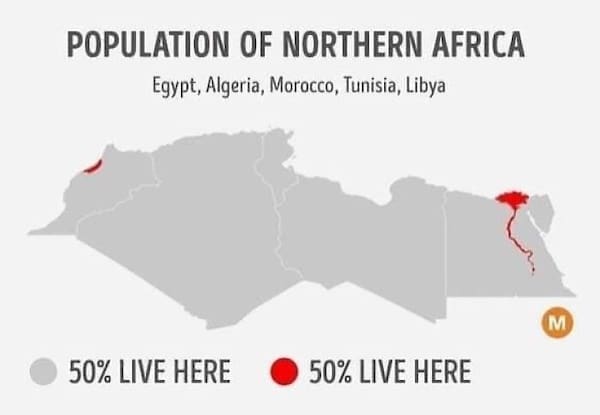 POPULATION OF NORTHERN AFRICA

Egypt, Algeria, Morocco, Tunisia, Libya

M

50% LIVE HERE
50% LIVE HERE