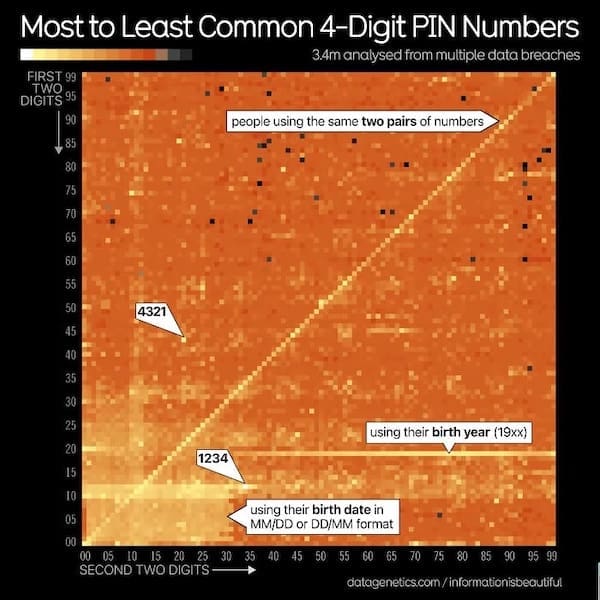 Most to Least Common 4-Digit PIN Numbers

3.4m analysed from multiple data breaches

FIRST TWO DIGITS

99
95
90
85
80
75
70
65
60
55
50
45
40
35
30
25
20
15
10
05
00

people using the same **two pairs** of numbers

4321

using their **birth year** (19xx)

1234

using their **birth date** in MM/DD or DD/MM format

00 05 10 15 20 25 30 35 40 45 50 55 60 65 70 75 80 85 90 95 99

SECOND TWO DIGITS

datagenetics.com / informationisbeautiful