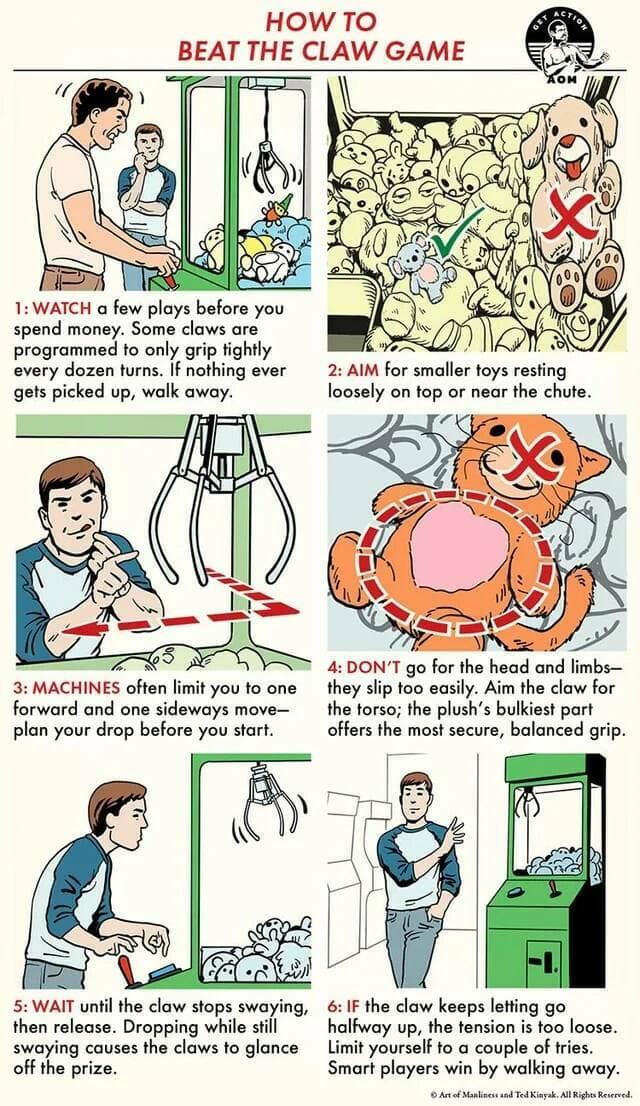 HOW TO
BEAT THE CLAW GAME

GET ACTION
AOM

1: WATCH a few plays before you spend money. Some claws are programmed to only grip tightly every dozen turns. If nothing ever gets picked up, walk away.

2: AIM for smaller toys resting loosely on top or near the chute.

3: MACHINES often limit you to one forward and one sideways move—plan your drop before you start.

4: DON'T go for the head and limbs—they slip too easily. Aim the claw for the torso; the plush's bulkiest part offers the most secure, balanced grip.

5: WAIT until the claw stops swaying, then release. Dropping while still swaying causes the claws to glance off the prize.

6: IF the claw keeps letting go halfway up, the tension is too loose. Limit yourself to a couple of tries. Smart players win by walking away.

© Art of Manliness and Ted Kinyak. All Rights Reserved.