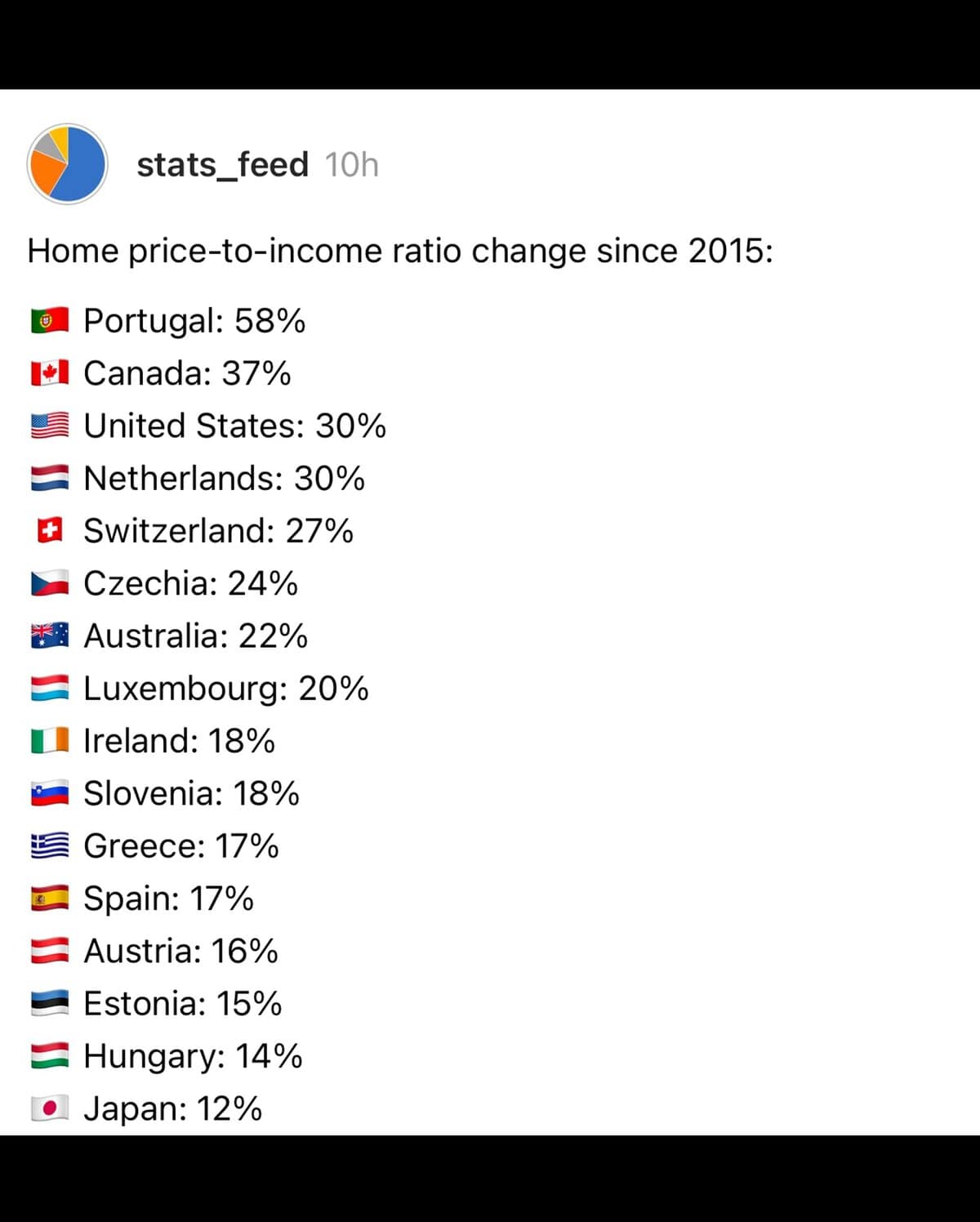 stats_feed 10h

Home price-to-income ratio change since 2015:

🇵🇹 Portugal: 58%
🇨🇦 Canada: 37%
🇺🇸 United States: 30%
🇳🇱 Netherlands: 30%
🇨🇭 Switzerland: 27%
🇨🇿 Czechia: 24%
🇦🇺 Australia: 22%
🇱🇺 Luxembourg: 20%
🇮🇪 Ireland: 18%
🇸🇮 Slovenia: 18%
🇬🇷 Greece: 17%
🇪🇸 Spain: 17%
🇦🇹 Austria: 16%
🇪🇪 Estonia: 15%
🇭🇺 Hungary: 14%
🇯🇵 Japan: 12%