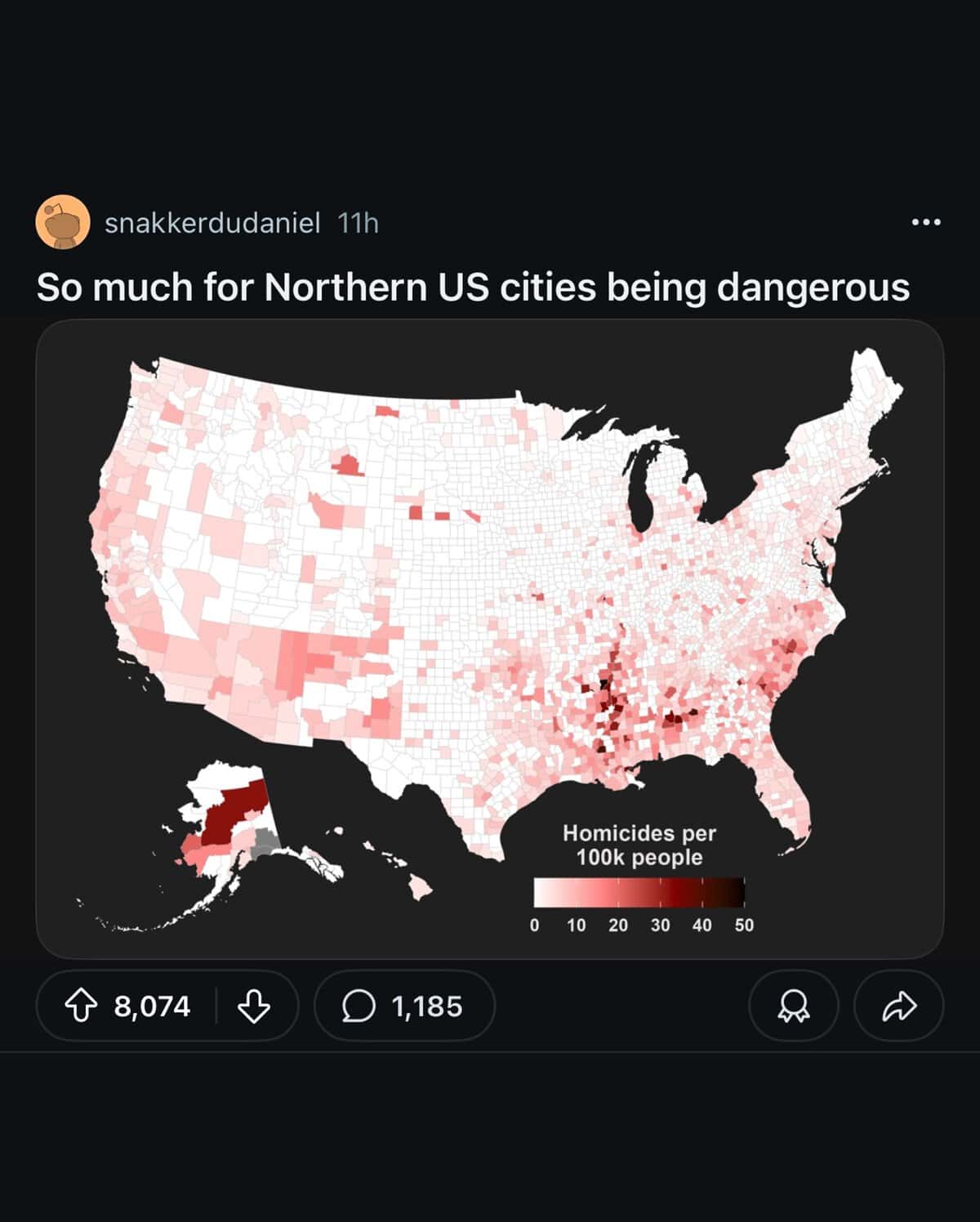 snakkerdudaniel 11h

So much for Northern US cities being dangerous

Homicides per 100k people

0 10 20 30 40 50

8,074

1,185