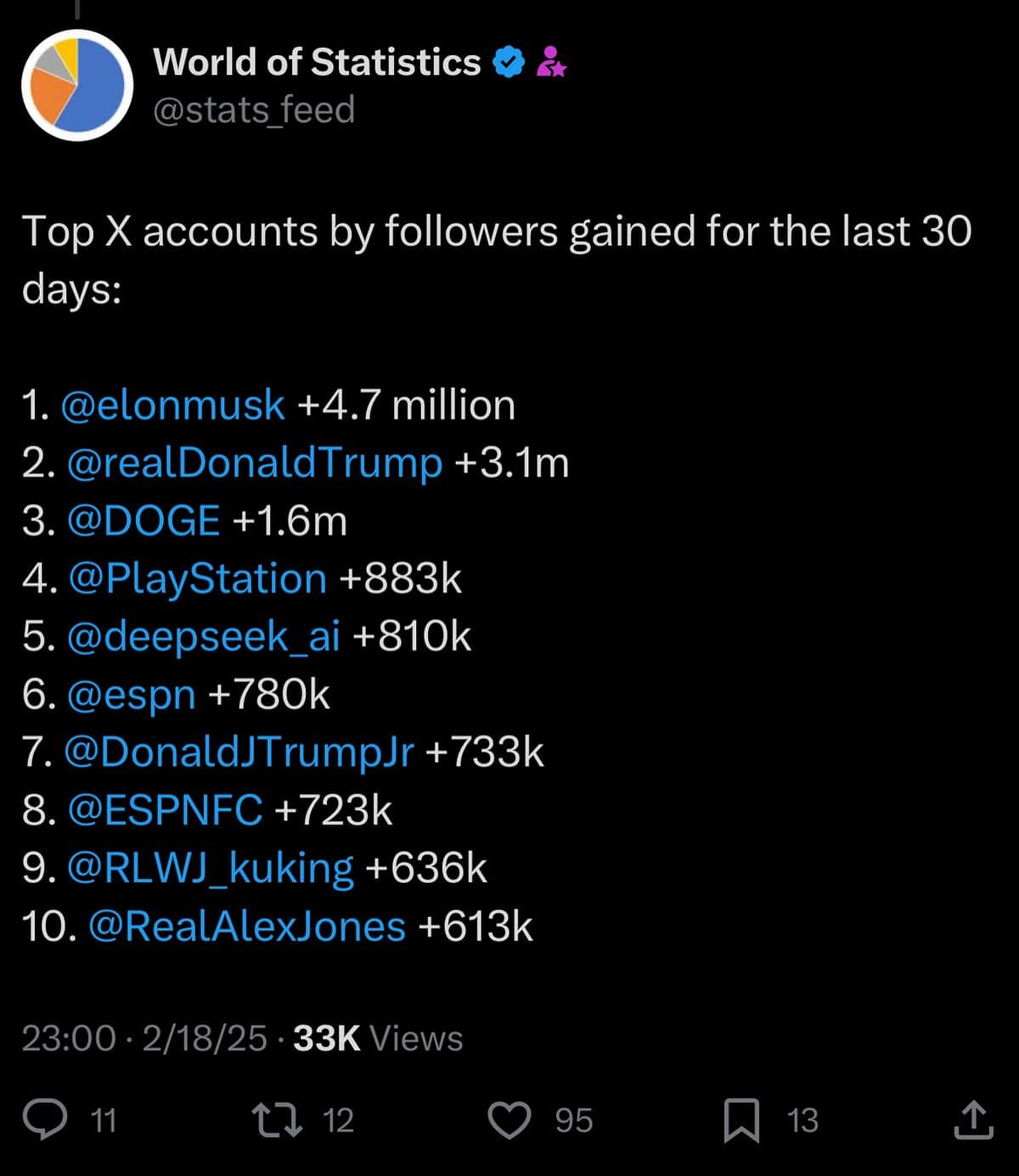 World of Statistics
@stats_feed

Top X accounts by followers gained for the last 30 days:

1. @elonmusk +4.7 million
2. @realDonaldTrump +3.1m
3. @DOGE +1.6m
4. @PlayStation +883k
5. @deepseek_ai +810k
6. @espn +780k
7. @DonaldJTrumpJr +733k
8. @ESPNFC +723k
9. @RLWJ_kuking +636k
10. @RealAlexJones +613k

23:00 · 2/18/25 · 33K Views

11 12 95 13