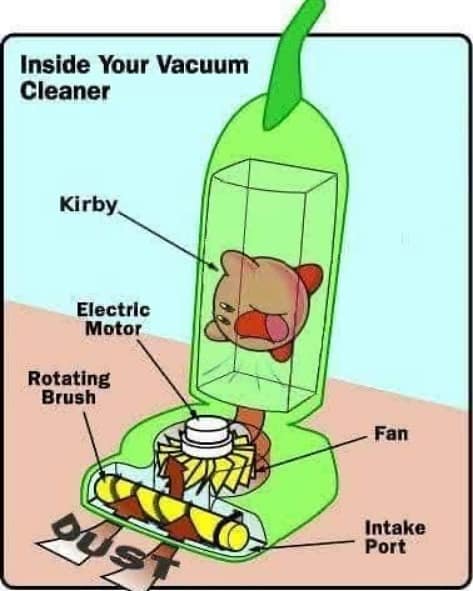 Inside Your Vacuum Cleaner

Kirby

Electric Motor

Rotating Brush

Fan

Intake Port

DUST