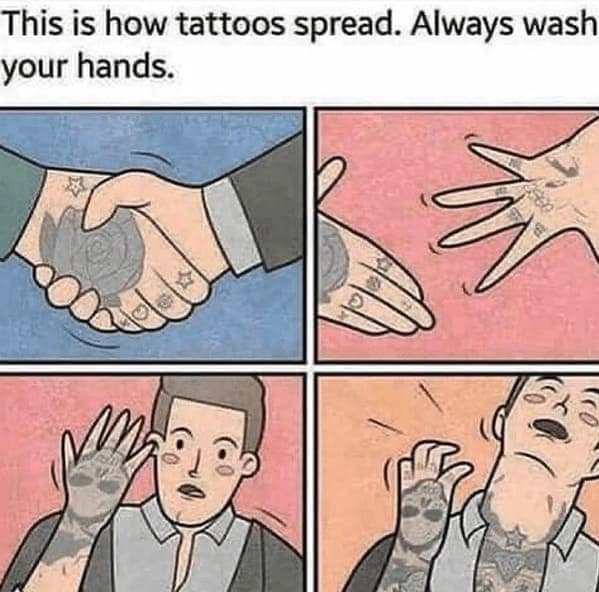 This is how tattoos spread. Always wash your hands.