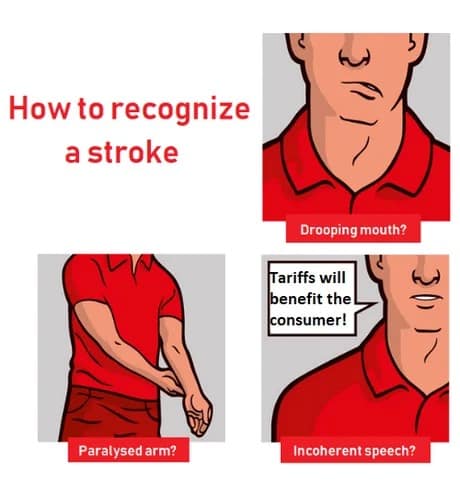 How to recognize a stroke

Drooping mouth?

Paralysed arm?

Tariffs will benefit the consumer!

Incoherent speech?