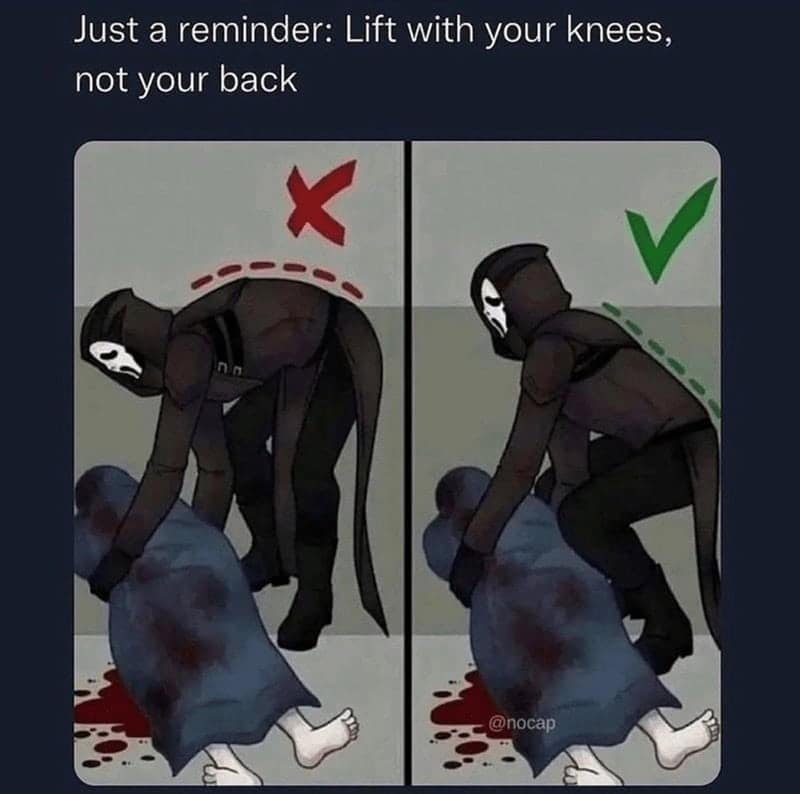 Just a reminder: Lift with your knees, not your back

@nocap