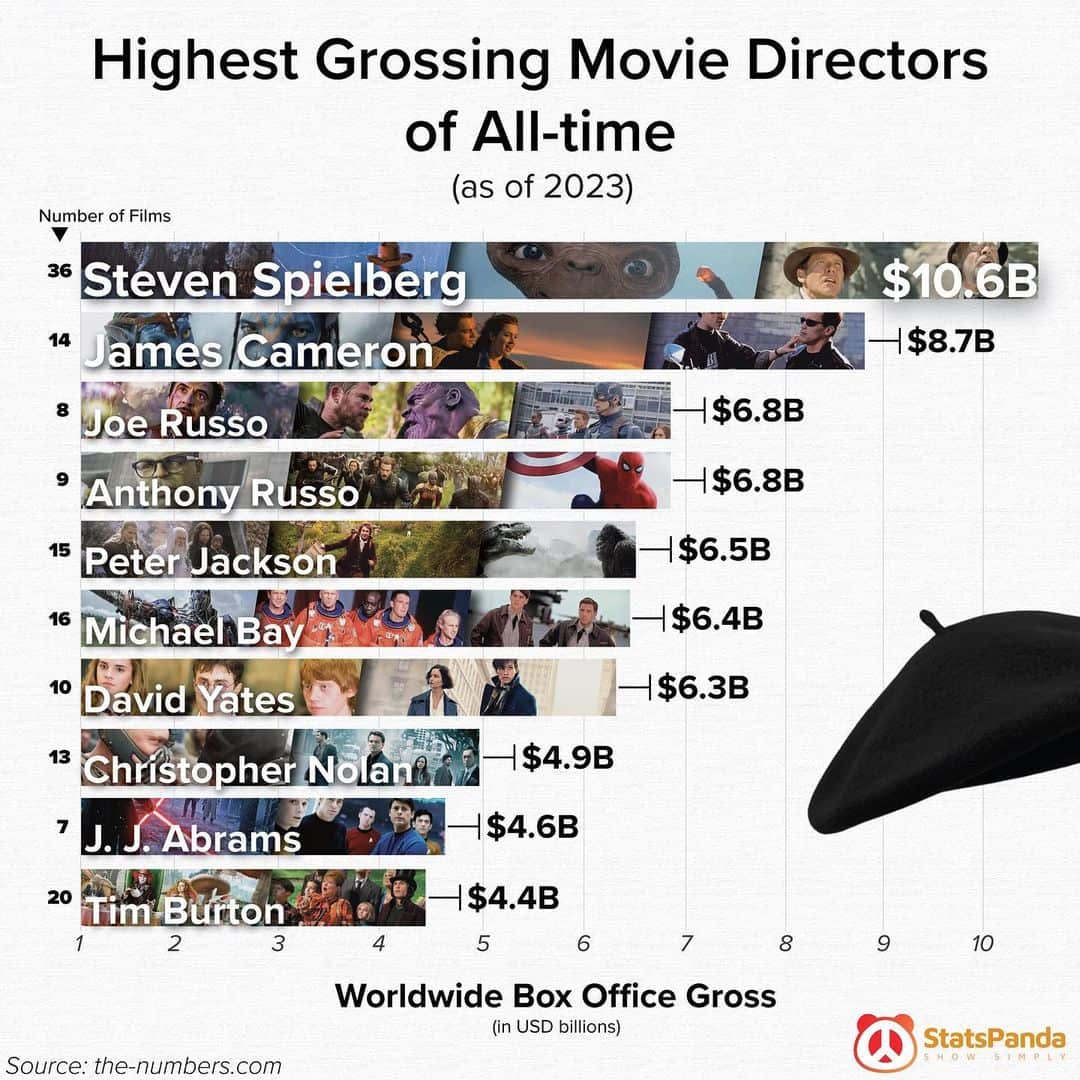 Highest Grossing Movie Directors of All-time
(as of 2023)

Number of Films

36 Steven Spielberg $10.6B
14 James Cameron $8.7B
8 Joe Russo $6.8B
9 Anthony Russo $6.8B
15 Peter Jackson $6.5B
16 Michael Bay $6.4B
10 David Yates $6.3B
13 Christopher Nolan $4.9B
7 J. J. Abrams $4.6B
20 Tim Burton $4.4B

1 2 3 4 5 6 7 8 9 10

Worldwide Box Office Gross
(in USD billions)

Source: the-numbers.com

StatsPanda
SHOW SIMPLY