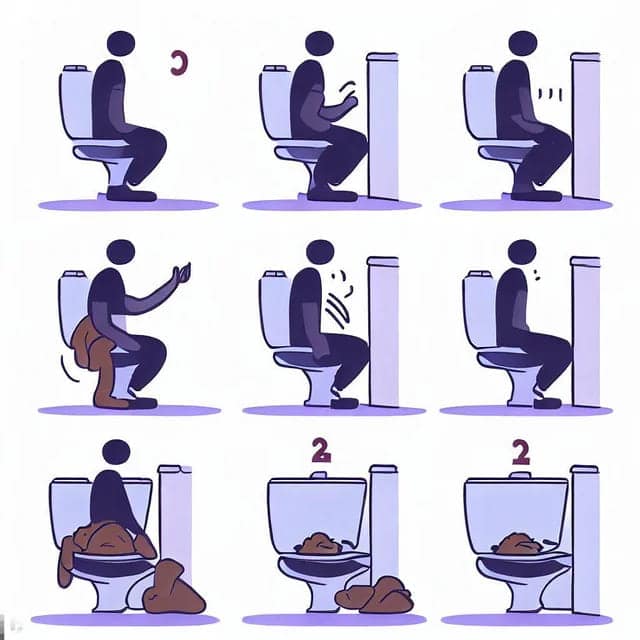 2

2