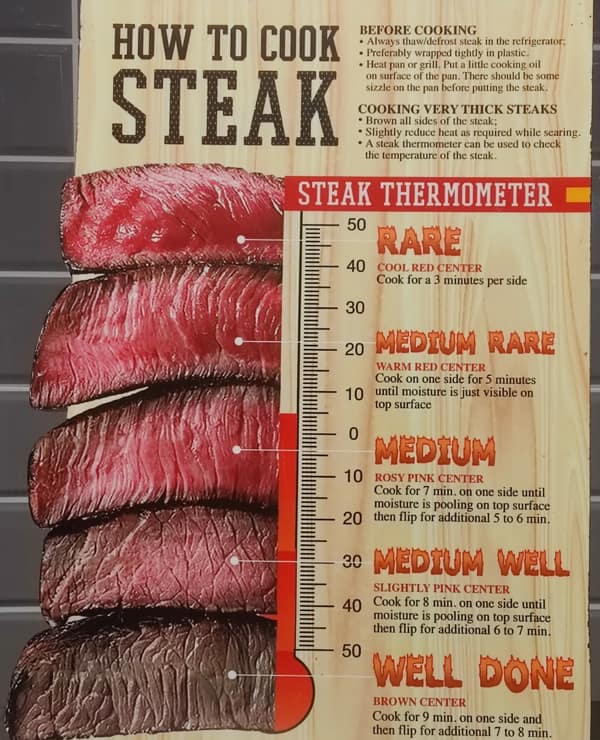 HOW TO COOK
STEAK

BEFORE COOKING
• Always thaw/defrost steak in the refrigerator;
• Preferably wrapped tightly in plastic.
• Heat pan or grill. Put a little cooking oil on surface of the pan. There should be some sizzle on the pan before putting the steak.

COOKING VERY THICK STEAKS
• Brown all sides of the steak;
• Slightly reduce heat as required while searing.
• A steak thermometer can be used to check the temperature of the steak.

STEAK THERMOMETER

50
40
30
20
10
0
10
20
30
40
50

RARE
COOL RED CENTER
Cook for a 3 minutes per side

MEDIUM RARE
WARM RED CENTER
Cook on one side for 5 minutes until moisture is just visible on top surface

MEDIUM
ROSY PINK CENTER
Cook for 7 min. on one side until moisture is pooling on top surface then flip for additional 5 to 6 min.

MEDIUM WELL
SLIGHTLY PINK CENTER
Cook for 8 min. on one side until moisture is pooling on top surface then flip for additional 6 to 7 min.

WELL DONE
BROWN CENTER
Cook for 9 min. on one side and then flip for additional 7 to 8 min.