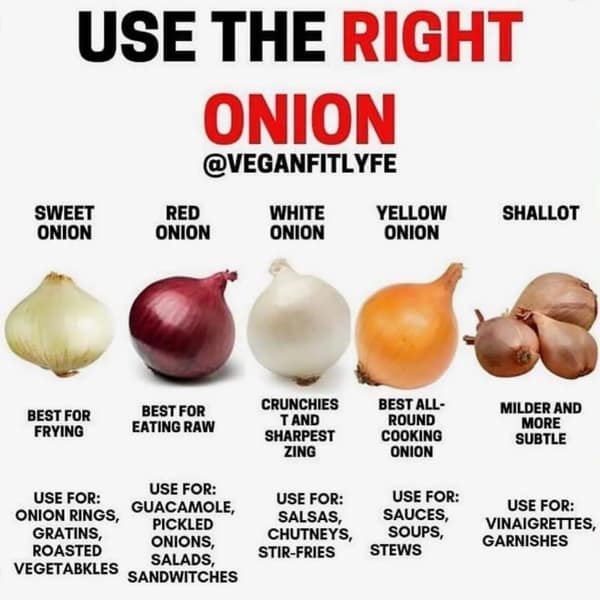 USE THE RIGHT ONION
@VEGANFITLYFE

SWEET ONION

BEST FOR FRYING

USE FOR: ONION RINGS, GRATINS, ROASTED VEGETABKLES

RED ONION

BEST FOR EATING RAW

USE FOR: GUACAMOLE, PICKLED ONIONS, SALADS, SANDWITCHES

WHITE ONION

CRUNCHIES T AND SHARPEST ZING

USE FOR: SALSAS, CHUTNEYS, STIR-FRIES

YELLOW ONION

BEST ALL-ROUND COOKING ONION

USE FOR: SAUCES, SOUPS, STEWS

SHALLOT

MILDER AND MORE SUBTLE

USE FOR: VINAIGRETTES, GARNISHES