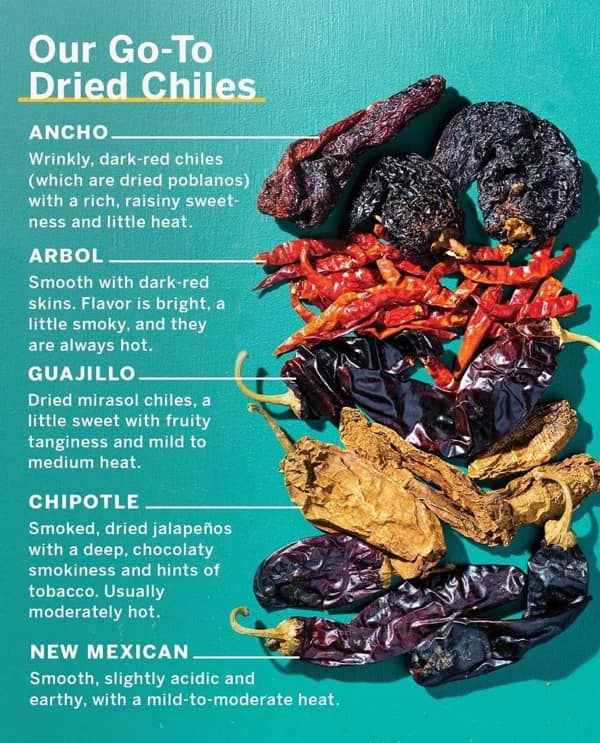 Our Go-To Dried Chiles

ANCHO

Wrinkly, dark-red chiles (which are dried poblanos) with a rich, raisiny sweetness and little heat.

ARBOL

Smooth with dark-red skins. Flavor is bright, a little smoky, and they are always hot.

GUAJILLO

Dried mirasol chiles, a little sweet with fruity tanginess and mild to medium heat.

CHIPOTLE

Smoked, dried jalapeños with a deep, chocolaty smokiness and hints of tobacco. Usually moderately hot.

NEW MEXICAN

Smooth, slightly acidic and earthy, with a mild-to-moderate heat.