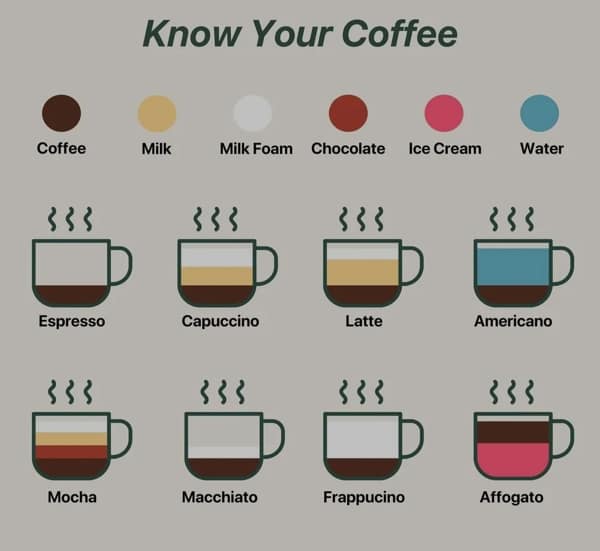 Know Your Coffee

Coffee Milk Milk Foam Chocolate Ice Cream Water

Espresso Capuccino Latte Americano

Mocha Macchiato Frappucino Affogato