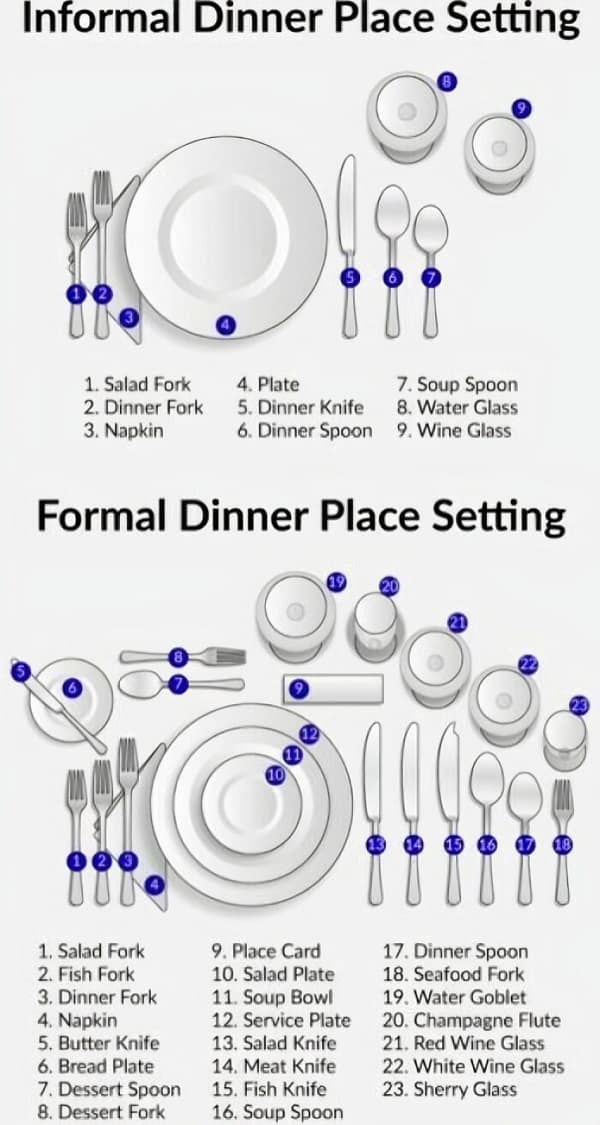 Informal Dinner Place Setting

8 9 1 2 3 4 5 6 7

1. Salad Fork
2. Dinner Fork
3. Napkin

4. Plate
5. Dinner Knife
6. Dinner Spoon

7. Soup Spoon
8. Water Glass
9. Wine Glass

Formal Dinner Place Setting

19 20 21 22 23 5 6 8 7 9 12 11 10 1 2 3 4 13 14 15 16 17 18

1. Salad Fork
2. Fish Fork
3. Dinner Fork
4. Napkin
5. Butter Knife
6. Bread Plate
7. Dessert Spoon
8. Dessert Fork

9. Place Card
10. Salad Plate
11. Soup Bowl
12. Service Plate
13. Salad Knife
14. Meat Knife
15. Fish Knife
16. Soup Spoon

17. Dinner Spoon
18. Seafood Fork
19. Water Goblet
20. Champagne Flute
21. Red Wine Glass
22. White Wine Glass
23. Sherry Glass