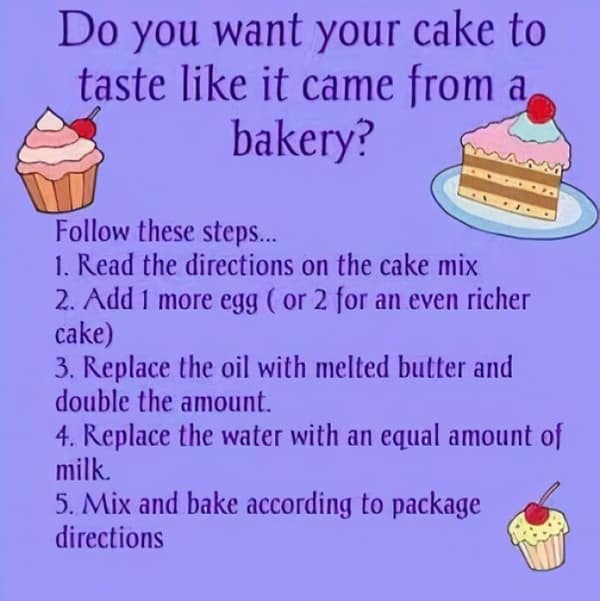 Do you want your cake to taste like it came from a bakery?

Follow these steps...
1. Read the directions on the cake mix
2. Add 1 more egg ( or 2 for an even richer cake)
3. Replace the oil with melted butter and double the amount.
4. Replace the water with an equal amount of milk.
5. Mix and bake according to package directions