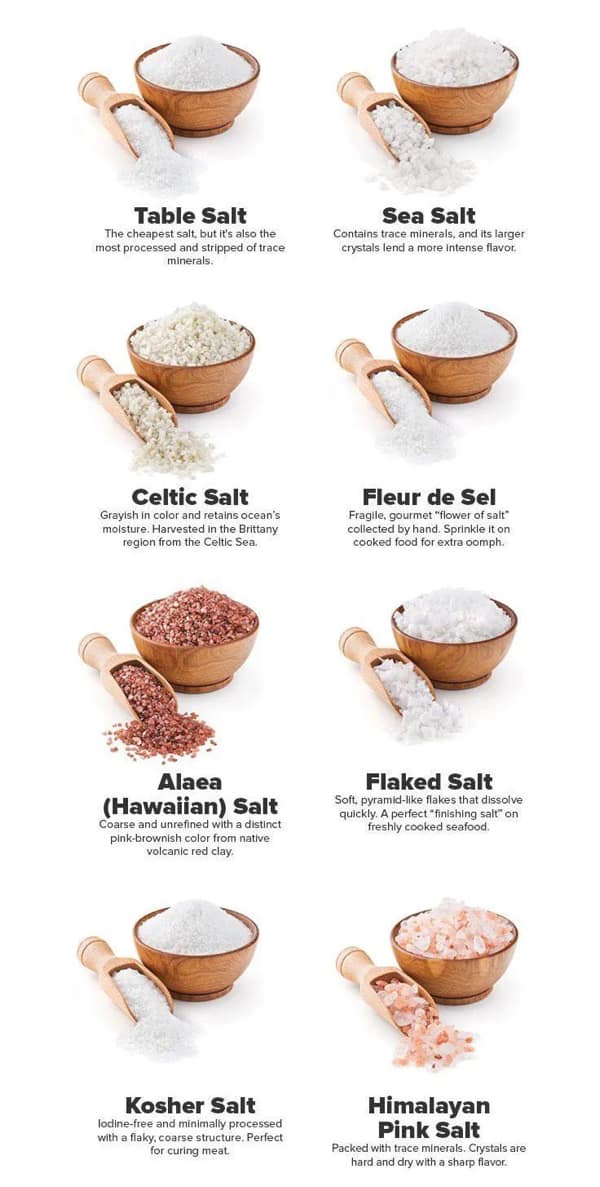 Table Salt
The cheapest salt, but it's also the most processed and stripped of trace minerals.

Sea Salt
Contains trace minerals, and its larger crystals lend a more intense flavor.

Celtic Salt
Grayish in color and retains ocean's moisture. Harvested in the Brittany region from the Celtic Sea.

Fleur de Sel
Fragile, gourmet "flower of salt" collected by hand. Sprinkle it on cooked food for extra oomph.

Alaea (Hawaiian) Salt
Coarse and unrefined with a distinct pink-brownish color from native volcanic red clay.

Flaked Salt
Soft, pyramid-like flakes that dissolve quickly. A perfect "finishing salt" on freshly cooked seafood.

Kosher Salt
Iodine-free and minimally processed with a flaky, coarse structure. Perfect for curing meat.

Himalayan Pink Salt
Packed with trace minerals. Crystals are hard and dry with a sharp flavor.