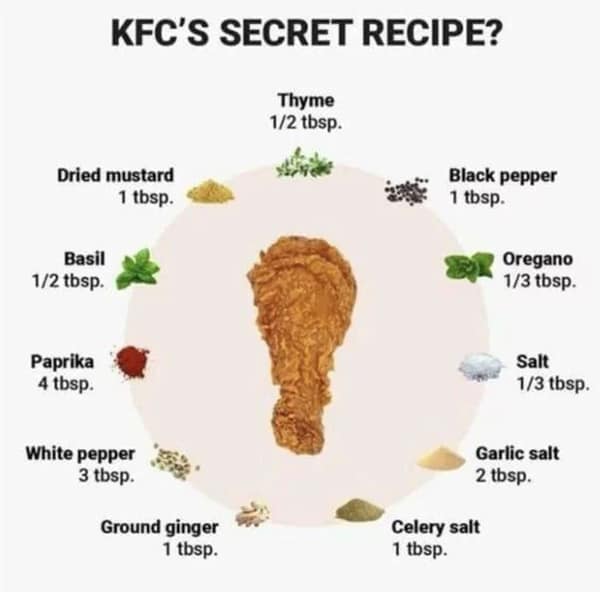 KFC'S SECRET RECIPE?

Thyme
1/2 tbsp.

Black pepper
1 tbsp.

Oregano
1/3 tbsp.

Salt
1/3 tbsp.

Garlic salt
2 tbsp.

Celery salt
1 tbsp.

Ground ginger
1 tbsp.

White pepper
3 tbsp.

Paprika
4 tbsp.

Basil
1/2 tbsp.

Dried mustard
1 tbsp.