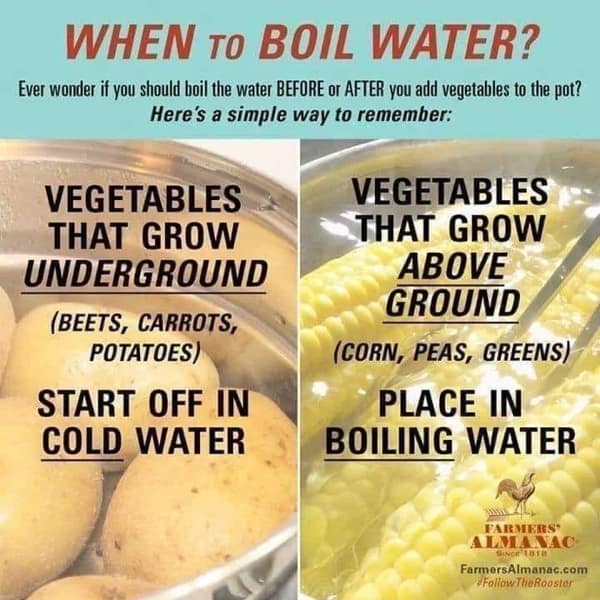 WHEN TO BOIL WATER?

Ever wonder if you should boil the water BEFORE or AFTER you add vegetables to the pot?
Here's a simple way to remember:

VEGETABLES THAT GROW UNDERGROUND

(BEETS, CARROTS, POTATOES)

START OFF IN COLD WATER

VEGETABLES THAT GROW ABOVE GROUND

(CORN, PEAS, GREENS)

PLACE IN BOILING WATER

FARMERS' ALMANAC
SINCE 1818
FarmersAlmanac.com
#FollowTheRooster