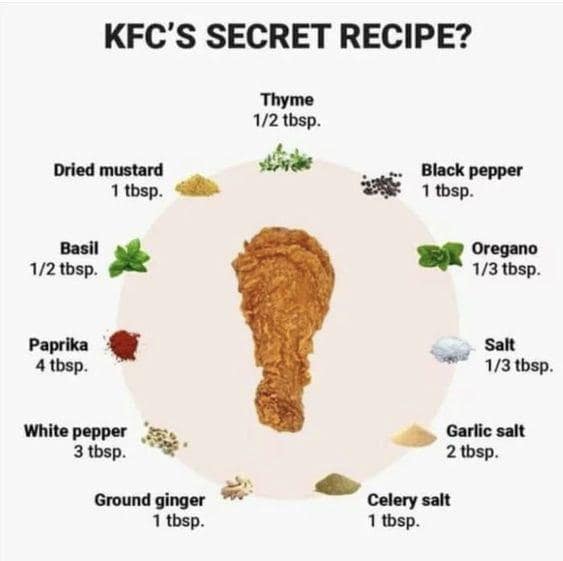 KFC'S SECRET RECIPE?

Thyme
1/2 tbsp.

Black pepper
1 tbsp.

Oregano
1/3 tbsp.

Salt
1/3 tbsp.

Garlic salt
2 tbsp.

Celery salt
1 tbsp.

Ground ginger
1 tbsp.

White pepper
3 tbsp.

Paprika
4 tbsp.

Basil
1/2 tbsp.

Dried mustard
1 tbsp.