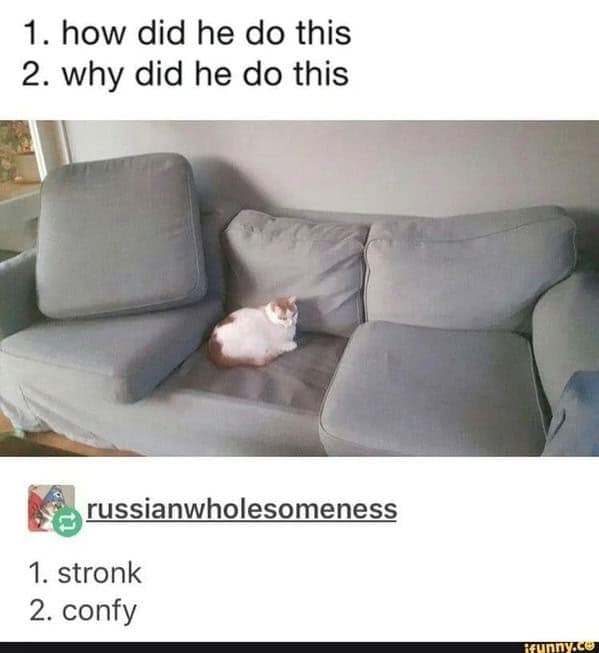 1. how did he do this
2. why did he do this

russianwholesomeness

1. stronk
2. confy

ifunny.co