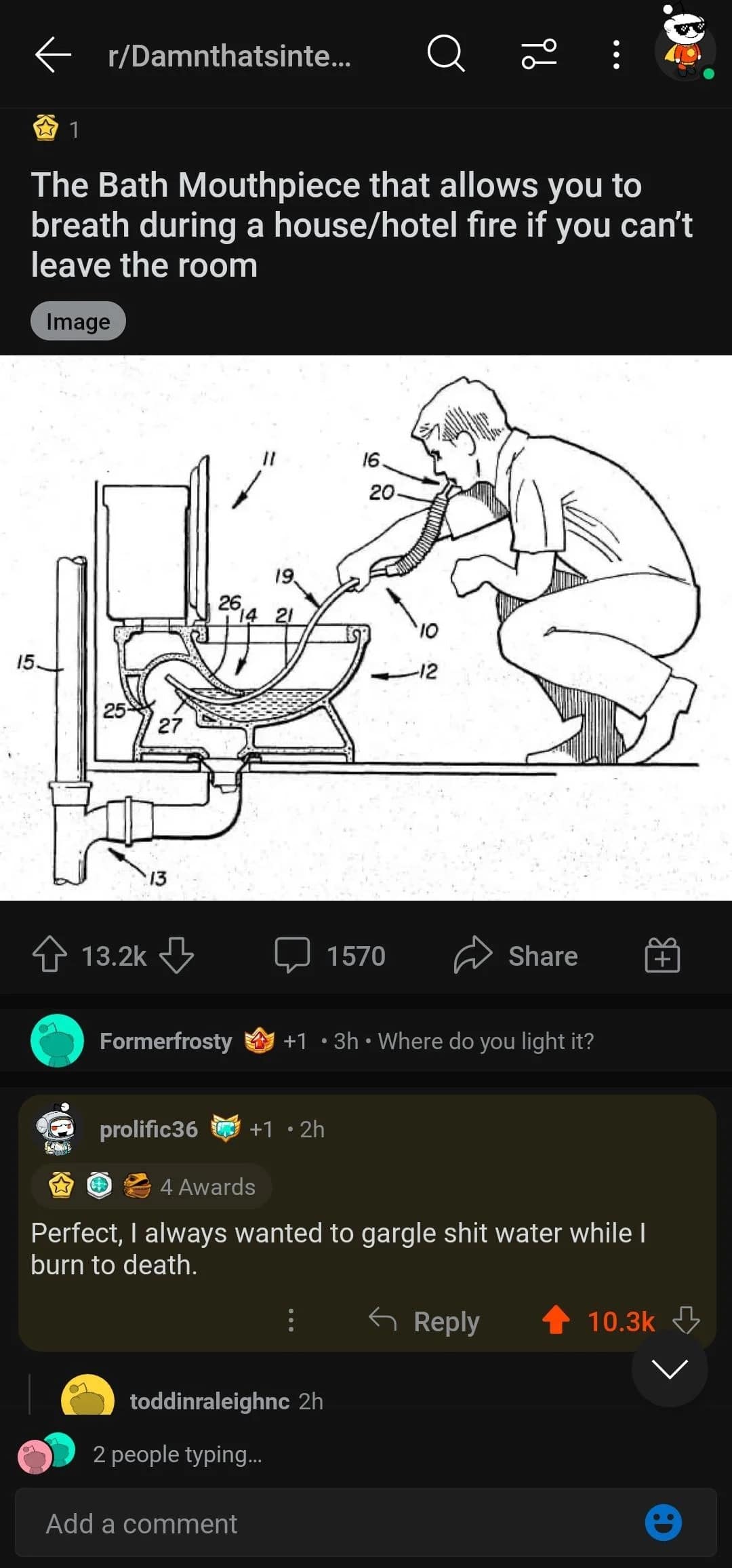 r/Damnthatsinte...

1

The Bath Mouthpiece that allows you to breath during a house/hotel fire if you can't leave the room

Image

11 16 20 19 26 14 21 10 12 15 25 27 13

13.2k 1570 Share

Formerfrosty +1 • 3h • Where do you light it?

prolific36 +1 • 2h

4 Awards

Perfect, I always wanted to gargle shit water while I burn to death.

Reply 10.3k

toddinraleighnc 2h

2 people typing...

Add a comment