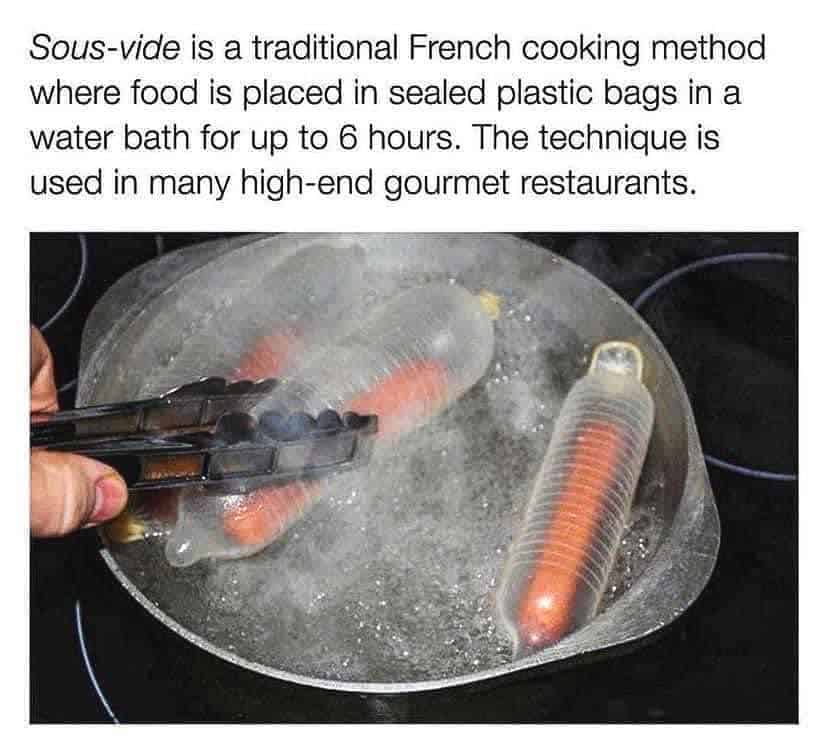 Sous-vide is a traditional French cooking method where food is placed in sealed plastic bags in a water bath for up to 6 hours. The technique is used in many high-end gourmet restaurants.