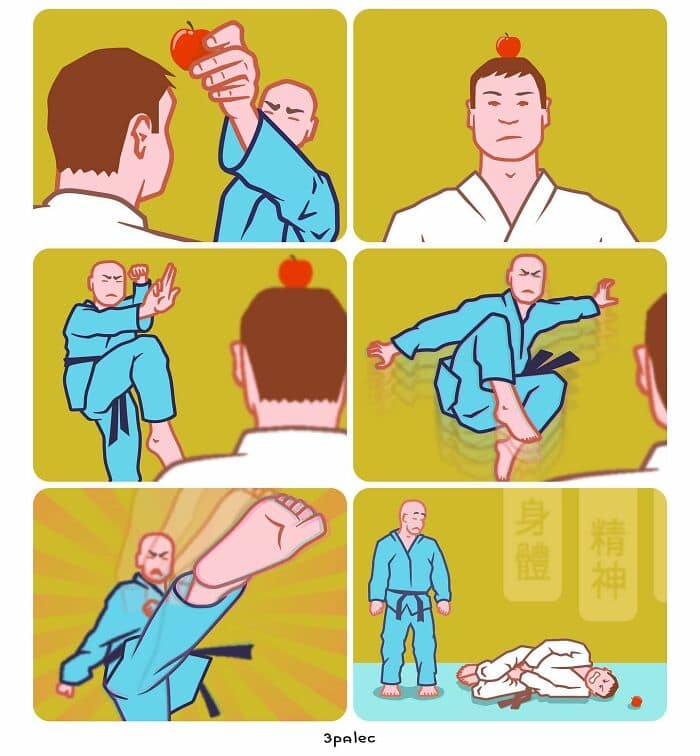 身體

精神

3palec