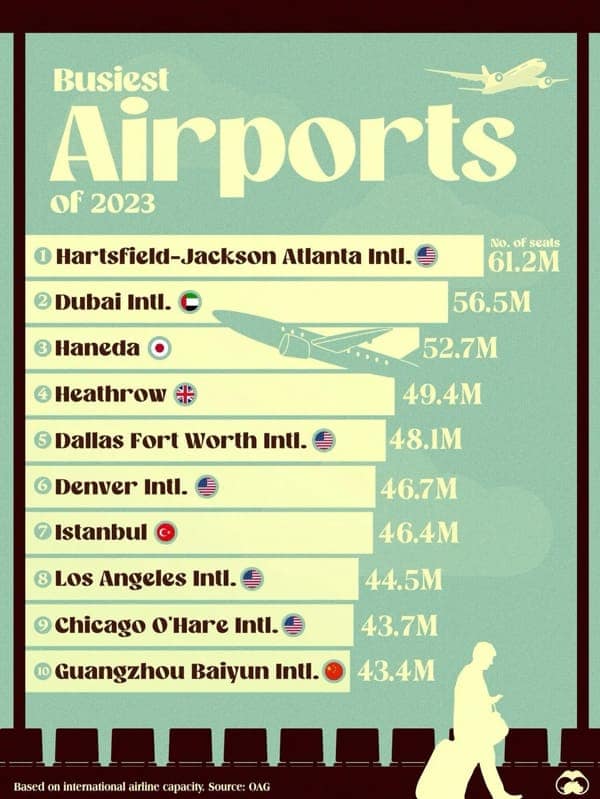 Busiest
Airports
of 2023

No. of seats

1 Hartsfield-Jackson Atlanta Intl. 61.2M
2 Dubai Intl. 56.5M
3 Haneda 52.7M
4 Heathrow 49.4M
5 Dallas Fort Worth Intl. 48.1M
6 Denver Intl. 46.7M
7 Istanbul 46.4M
8 Los Angeles Intl. 44.5M
9 Chicago O'Hare Intl. 43.7M
10 Guangzhou Baiyun Intl. 43.4M

Based on international airline capacity. Source: OAG