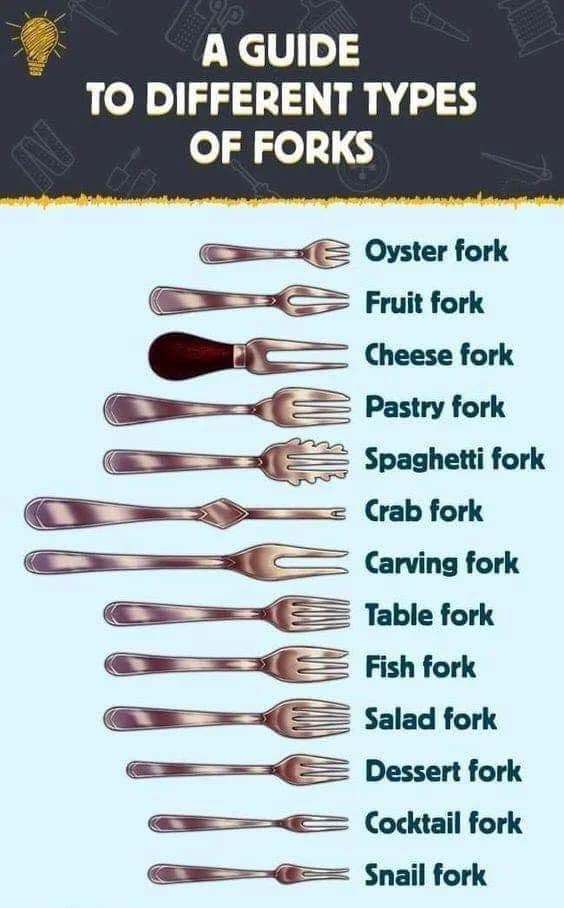 A GUIDE TO DIFFERENT TYPES OF FORKS

Oyster fork
Fruit fork
Cheese fork
Pastry fork
Spaghetti fork
Crab fork
Carving fork
Table fork
Fish fork
Salad fork
Dessert fork
Cocktail fork
Snail fork