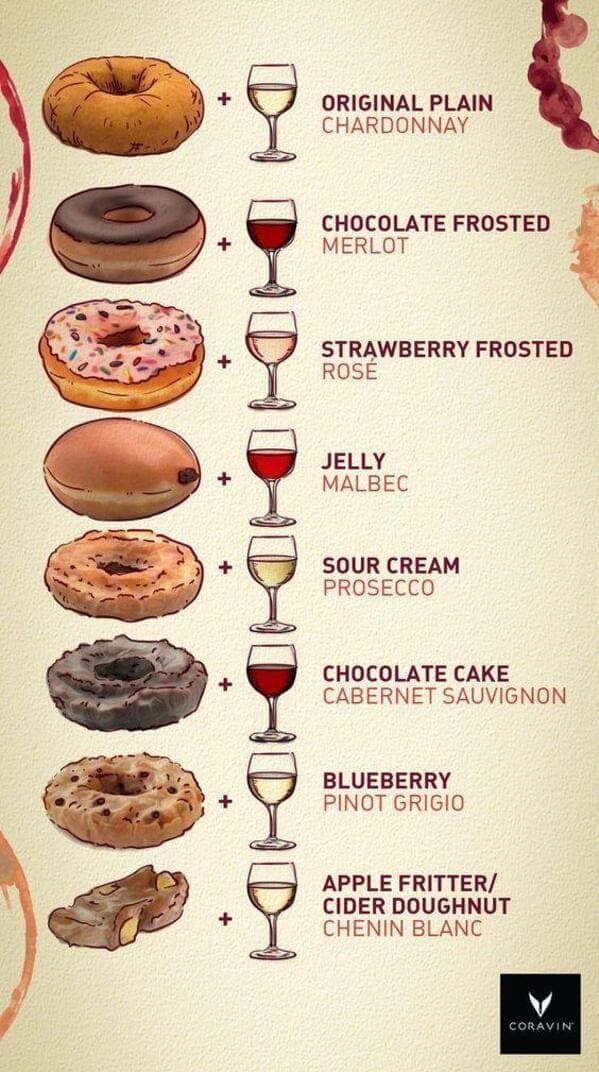 + ORIGINAL PLAIN
CHARDONNAY

+ CHOCOLATE FROSTED
MERLOT

+ STRAWBERRY FROSTED
ROSÉ

+ JELLY
MALBEC

+ SOUR CREAM
PROSECCO

+ CHOCOLATE CAKE
CABERNET SAUVIGNON

+ BLUEBERRY
PINOT GRIGIO

+ APPLE FRITTER/
CIDER DOUGHNUT
CHENIN BLANC

CORAVIN