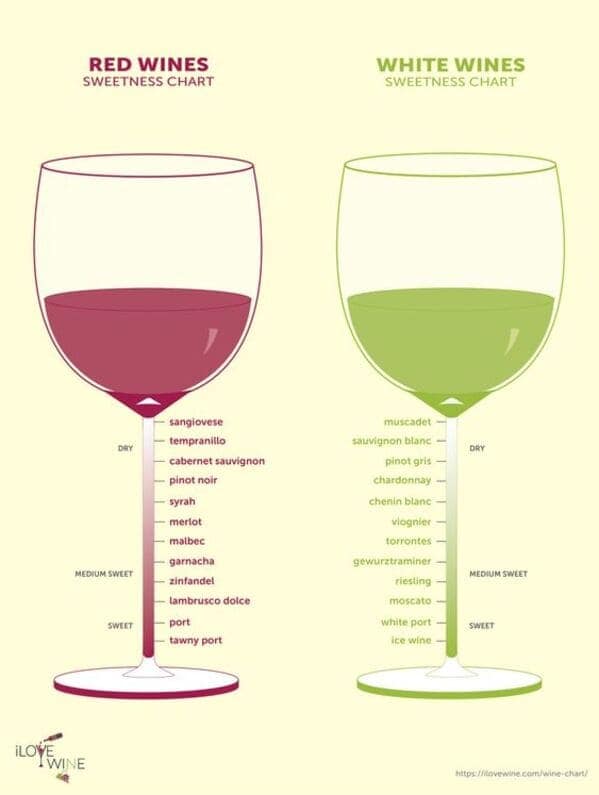 RED WINES
SWEETNESS CHART

DRY
MEDIUM SWEET
SWEET

sangiovese
tempranillo
cabernet sauvignon
pinot noir
syrah
merlot
malbec
garnacha
zinfandel
lambrusco dolce
port
tawny port

WHITE WINES
SWEETNESS CHART

muscadet
sauvignon blanc
pinot gris
chardonnay
chenin blanc
viognier
torrontes
gewurztraminer
riesling
moscato
white port
ice wine

DRY
MEDIUM SWEET
SWEET

iLOVE WINE

https://ilovewine.com/wine-chart/