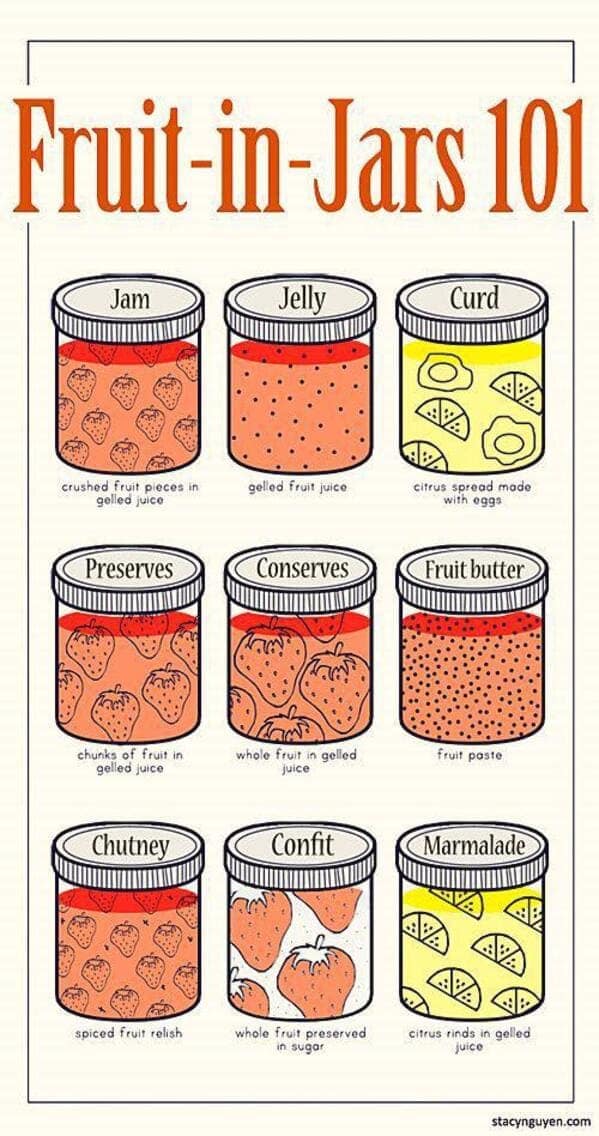 Fruit-in-Jars 101

Jam
crushed fruit pieces in gelled juice

Jelly
gelled fruit juice

Curd
citrus spread made with eggs

Preserves
chunks of fruit in gelled juice

Conserves
whole fruit in gelled juice

Fruit butter
fruit paste

Chutney
spiced fruit relish

Confit
whole fruit preserved in sugar

Marmalade
citrus rinds in gelled juice

stacynguyen.com