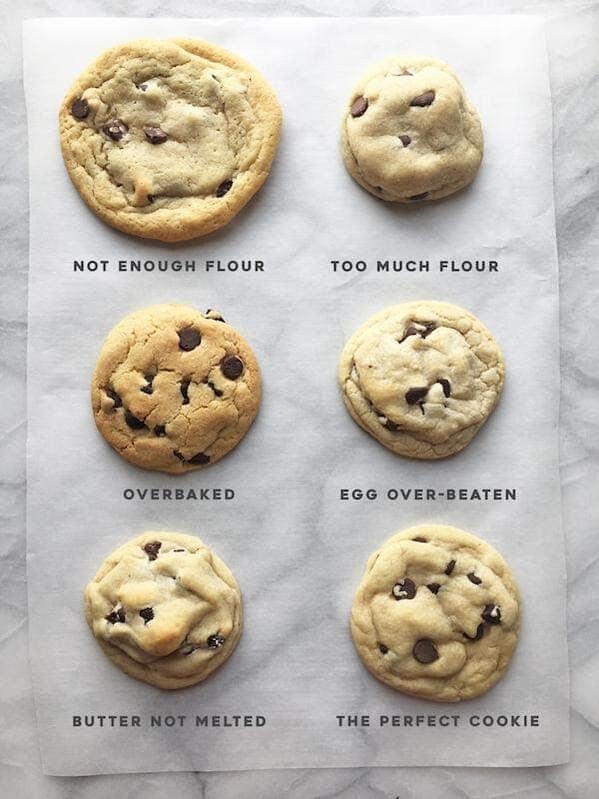 NOT ENOUGH FLOUR

TOO MUCH FLOUR

OVERBAKED

EGG OVER-BEATEN

BUTTER NOT MELTED

THE PERFECT COOKIE