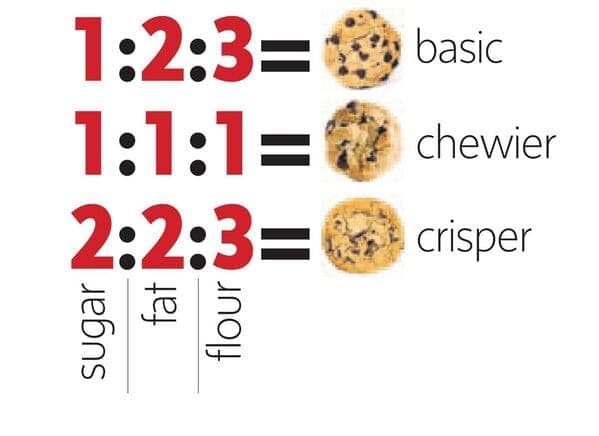 1:2:3= basic

1:1:1= chewier

2:2:3= crisper

sugar

fat

flour