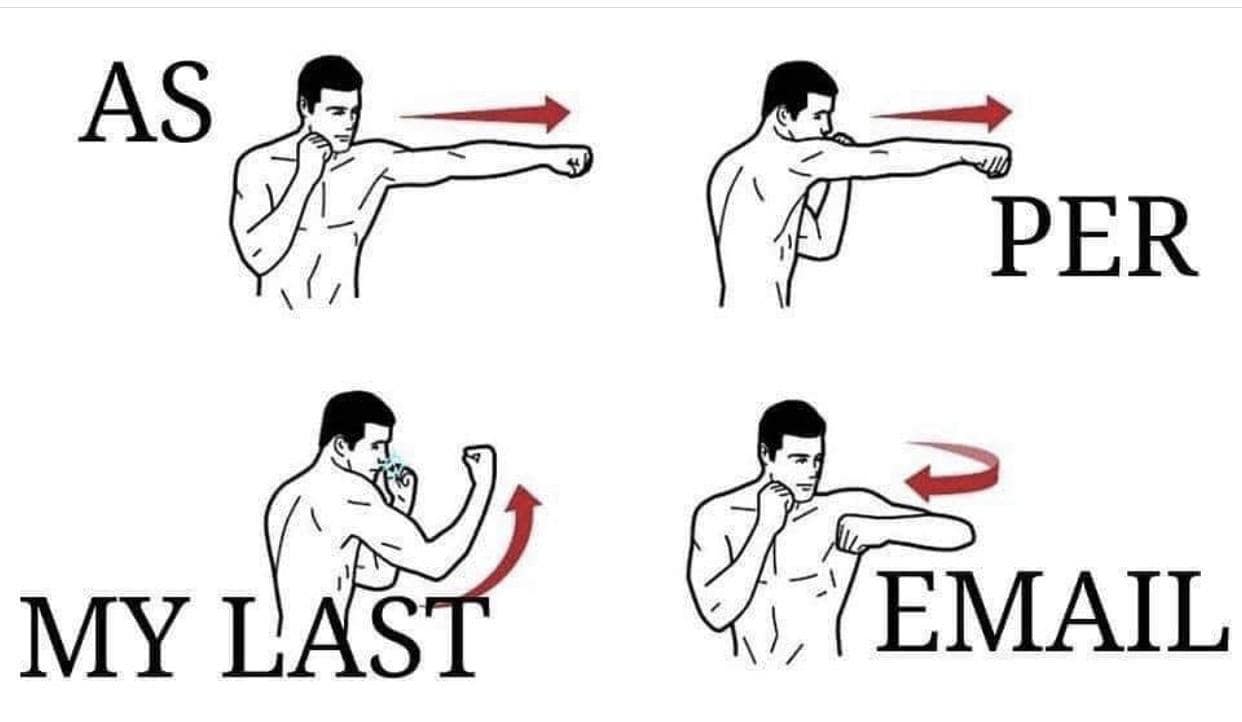 AS

PER

MY LAST

EMAIL