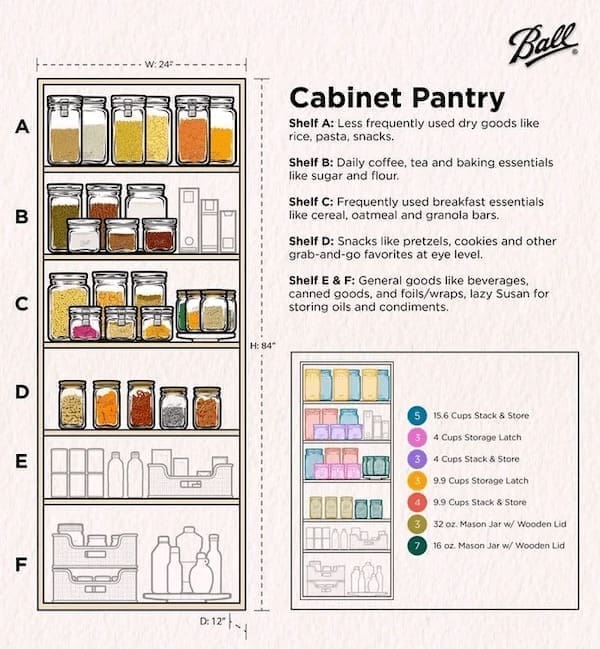 Ball

W: 24"

A

B

C

D

E

F

H: 84"

D: 12"

Cabinet Pantry

Shelf A: Less frequently used dry goods like rice, pasta, snacks.

Shelf B: Daily coffee, tea and baking essentials like sugar and flour.

Shelf C: Frequently used breakfast essentials like cereal, oatmeal and granola bars.

Shelf D: Snacks like pretzels, cookies and other grab-and-go favorites at eye level.

Shelf E & F: General goods like beverages, canned goods, and foils/wraps, lazy Susan for storing oils and condiments.

5 15.6 Cups Stack & Store
3 4 Cups Storage Latch
3 4 Cups Stack & Store
3 9.9 Cups Storage Latch
4 9.9 Cups Stack & Store
3 32 oz. Mason Jar w/ Wooden Lid
7 16 oz. Mason Jar w/ Wooden Lid