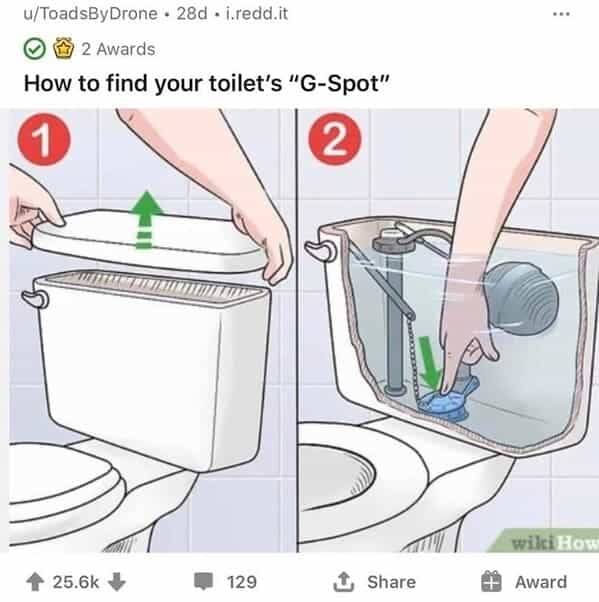 u/ToadsByDrone • 28d • i.redd.it

...

2 Awards

How to find your toilet's "G-Spot"

1

2

wikiHow

25.6k

129

Share

Award