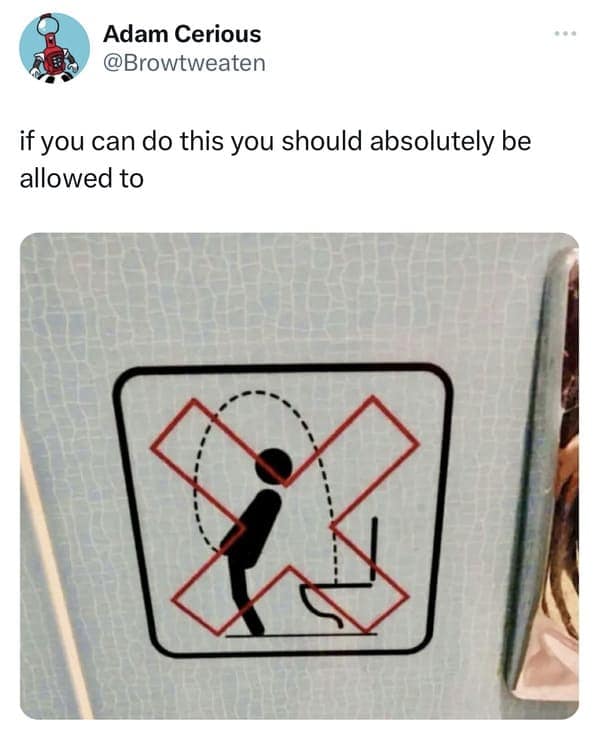 Adam Cerious
@Browtweaten

if you can do this you should absolutely be allowed to