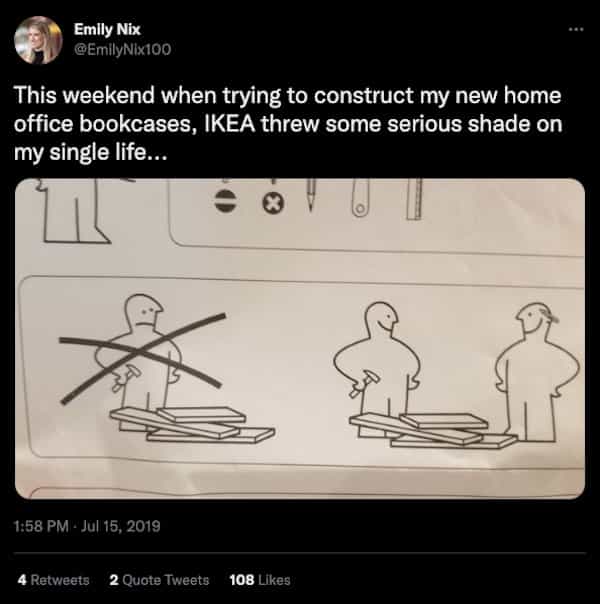 Emily Nix
@EmilyNix100

This weekend when trying to construct my new home office bookcases, IKEA threw some serious shade on my single life...

1:58 PM · Jul 15, 2019

4 Retweets 2 Quote Tweets 108 Likes