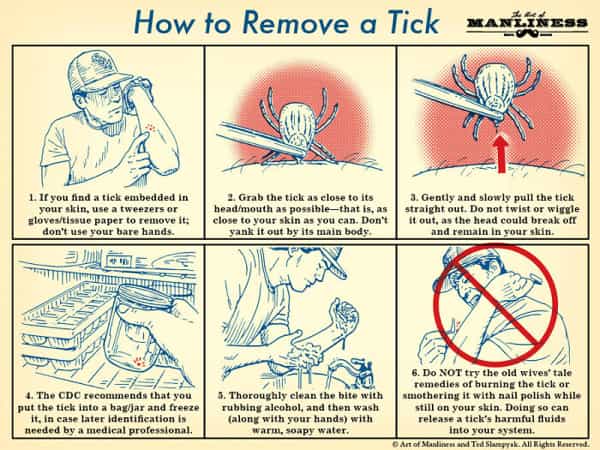 How to Remove a Tick

The Art of MANLINESS

1. If you find a tick embedded in your skin, use a tweezers or gloves/tissue paper to remove it; don't use your bare hands.

2. Grab the tick as close to its head/mouth as possible—that is, as close to your skin as you can. Don't yank it out by its main body.

3. Gently and slowly pull the tick straight out. Do not twist or wiggle it out, as the head could break off and remain in your skin.

4. The CDC recommends that you put the tick into a bag/jar and freeze it, in case later identification is needed by a medical professional.

5. Thoroughly clean the bite with rubbing alcohol, and then wash (along with your hands) with warm, soapy water.

6. Do NOT try the old wives' tale remedies of burning the tick or smothering it with nail polish while still on your skin. Doing so can release a tick's harmful fluids into your system.

© Art of Manliness and Ted Slampyak. All Rights Reserved.