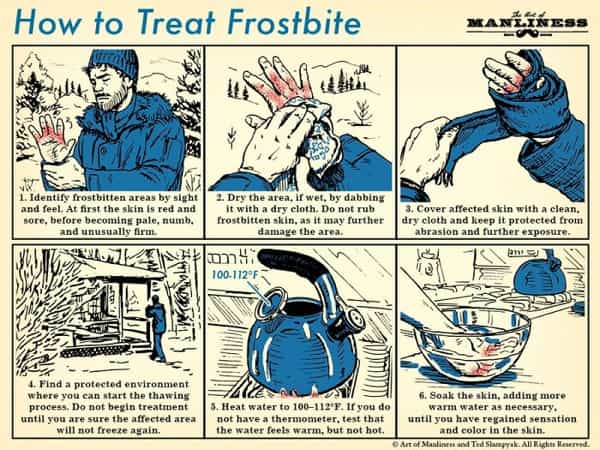 How to Treat Frostbite

The Art of MANLINESS

1. Identify frostbitten areas by sight and feel. At first the skin is red and sore, before becoming pale, numb, and unusually firm.

2. Dry the area, if wet, by dabbing it with a dry cloth. Do not rub frostbitten skin, as it may further damage the area.

3. Cover affected skin with a clean, dry cloth and keep it protected from abrasion and further exposure.

4. Find a protected environment where you can start the thawing process. Do not begin treatment until you are sure the affected area will not freeze again.

100-112°F

5. Heat water to 100–112°F. If you do not have a thermometer, test that the water feels warm, but not hot.

6. Soak the skin, adding more warm water as necessary, until you have regained sensation and color in the skin.

© Art of Manliness and Ted Slampyak. All Rights Reserved.