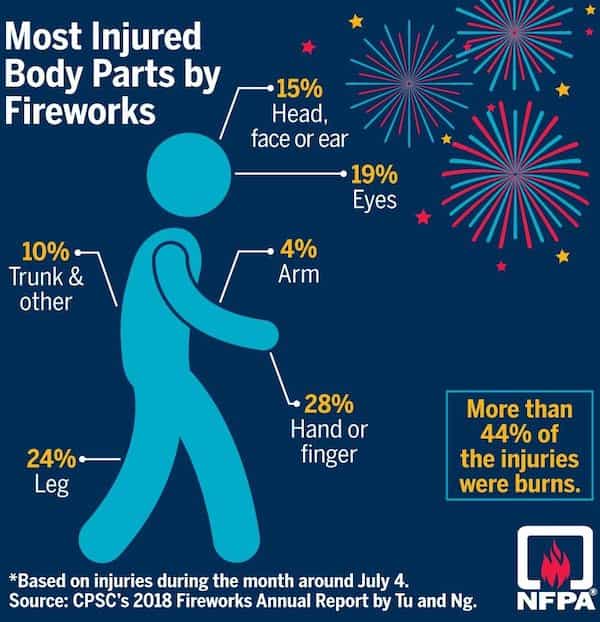 Most Injured Body Parts by Fireworks

15%
Head, face or ear

19%
Eyes

10%
Trunk & other

4%
Arm

28%
Hand or finger

24%
Leg

More than 44% of the injuries were burns.

*Based on injuries during the month around July 4.
Source: CPSC's 2018 Fireworks Annual Report by Tu and Ng.

NFPA®