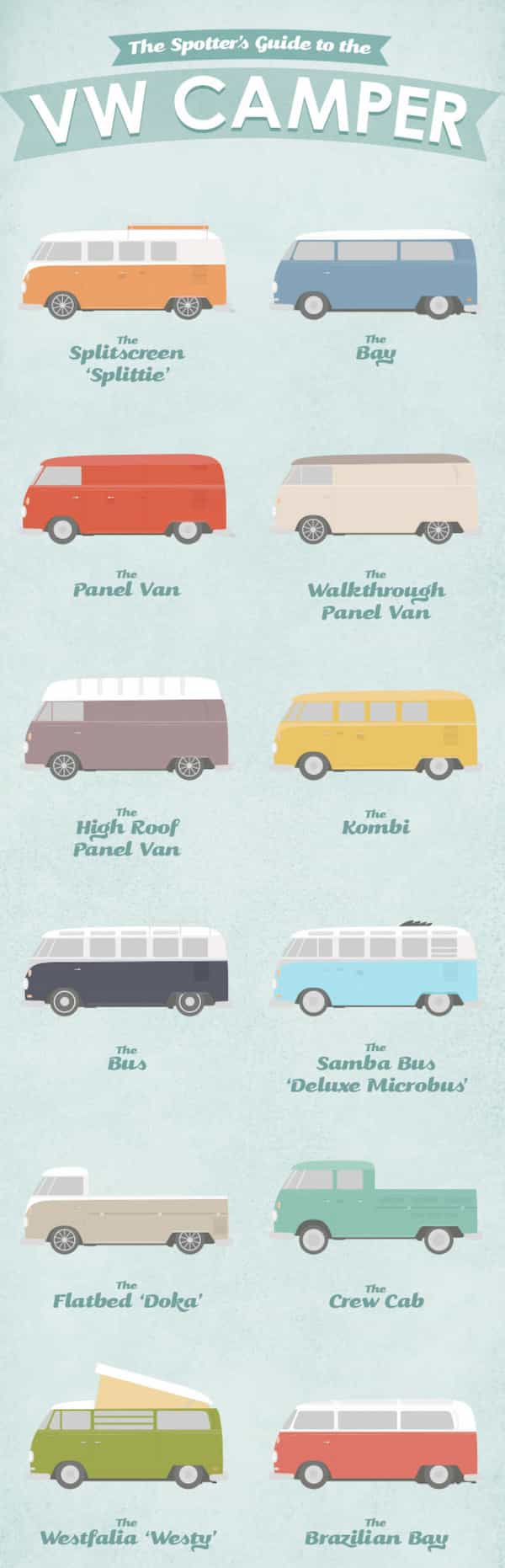 The Spotter's Guide to the

VW CAMPER

The Splitscreen 'Splittie'

The Bay

The Panel Van

The Walkthrough Panel Van

The High Roof Panel Van

The Kombi

The Bus

The Samba Bus 'Deluxe Microbus'

The Flatbed 'Doka'

The Crew Cab

The Westfalia 'Westy'

The Brazilian Bay