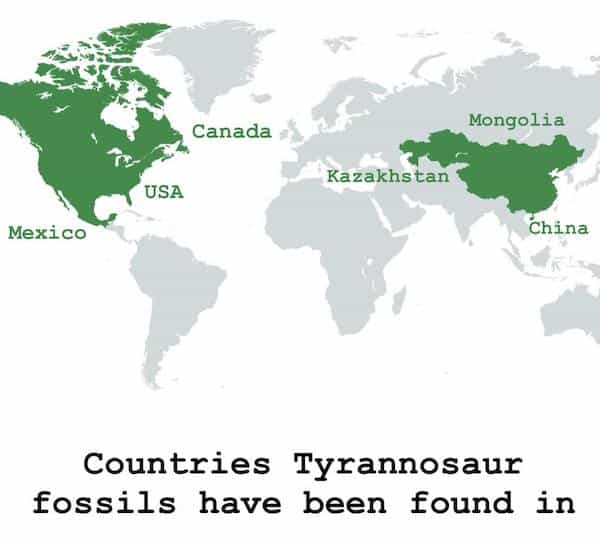 Canada

Mongolia

Kazakhstan

USA

Mexico

China

Countries Tyrannosaur fossils have been found in