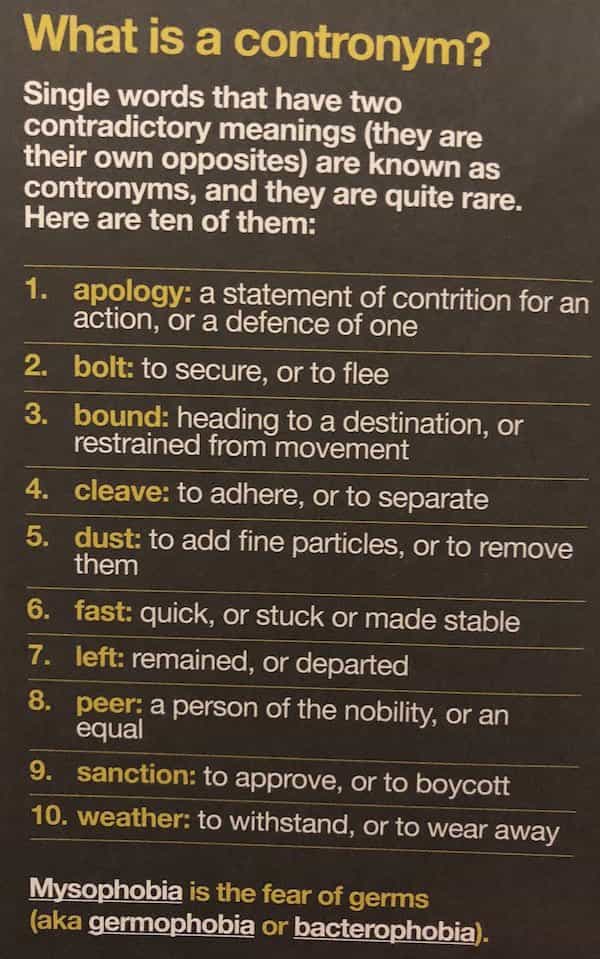 What is a contronym?

Single words that have two contradictory meanings (they are their own opposites) are known as contronyms, and they are quite rare. Here are ten of them:

1. apology: a statement of contrition for an action, or a defence of one
2. bolt: to secure, or to flee
3. bound: heading to a destination, or restrained from movement
4. cleave: to adhere, or to separate
5. dust: to add fine particles, or to remove them
6. fast: quick, or stuck or made stable
7. left: remained, or departed
8. peer: a person of the nobility, or an equal
9. sanction: to approve, or to boycott
10. weather: to withstand, or to wear away

Mysophobia is the fear of germs (aka germophobia or bacterophobia).