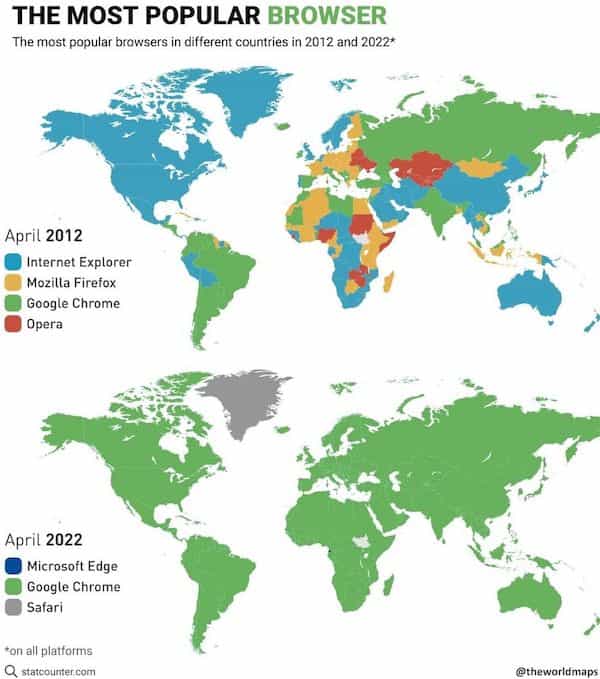 THE MOST POPULAR BROWSER
The most popular browsers in different countries in 2012 and 2022*

April 2012
Internet Explorer
Mozilla Firefox
Google Chrome
Opera

April 2022
Microsoft Edge
Google Chrome
Safari

*on all platforms
statcounter.com
@theworldmaps